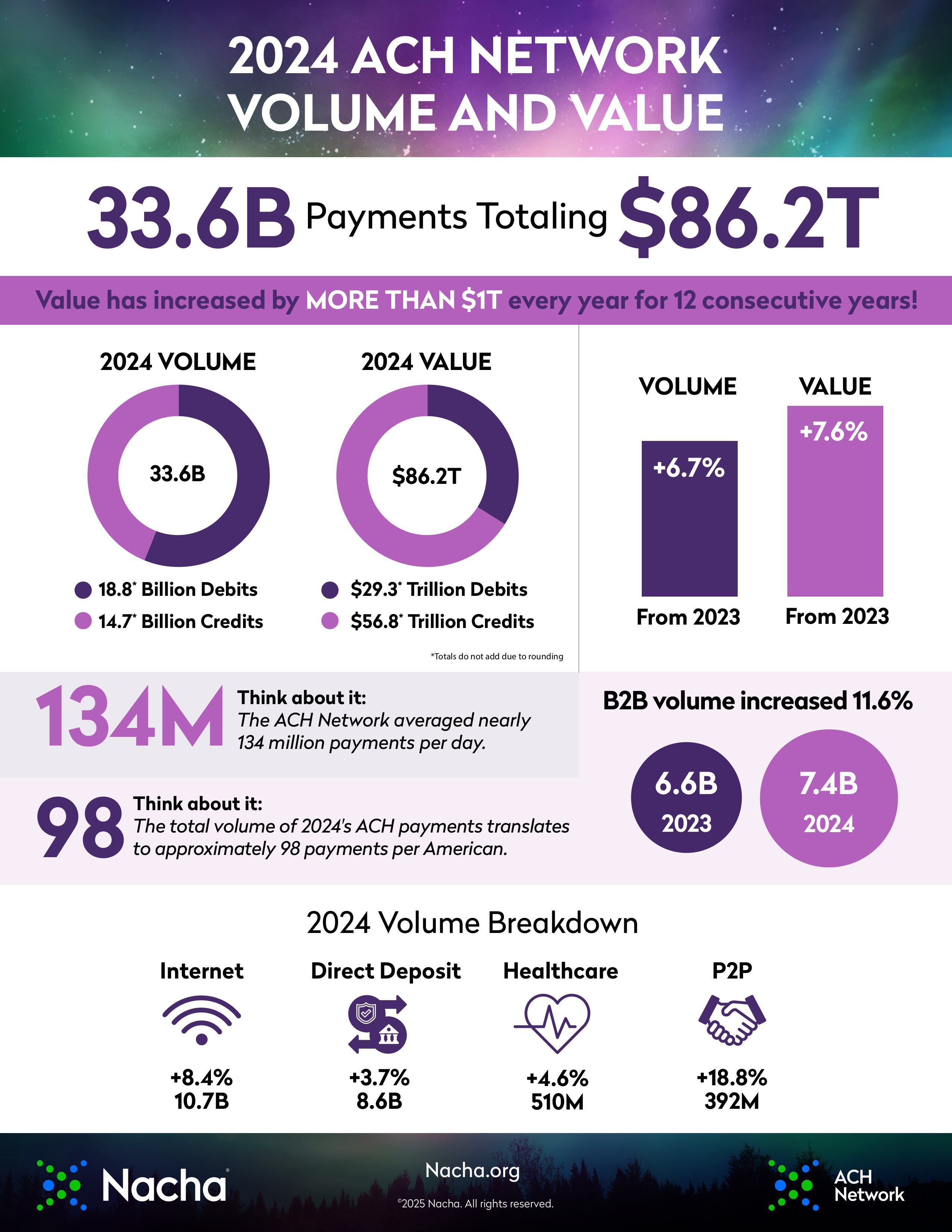 2024 ACH NETWORK VOLUME AND VALUE

33.6B Payments Totaling $86.2T

Value has increased by MORE THAN $1T every year for 12 consecutive years!

2024 VOLUME

33.6B

18.8* Billion Debits
14.7* Billion Credits

2024 VALUE

$86.2T

$29.3* Trillion Debits
$56.8* Trillion Credits

*Totals do not add due to rounding

VOLUME
+6.7%
From 2023

VALUE
+7.6%
From 2023

134M Think about it:
The ACH Network averaged nearly 134 million payments per day.

98 Think about it:
The total volume of 2024's ACH payments translates to approximately 98 payments per American.

B2B volume increased 11.6%

6.6B
2023

7.4B
2024

2024 Volume Breakdown

Internet
+8.4%
10.7B

Direct Deposit
+3.7%
8.6B

Healthcare
+4.6%
510M

P2P
+18.8%
392M

Nacha

Nacha.org
©2025 Nacha. All rights reserved.

ACH Network