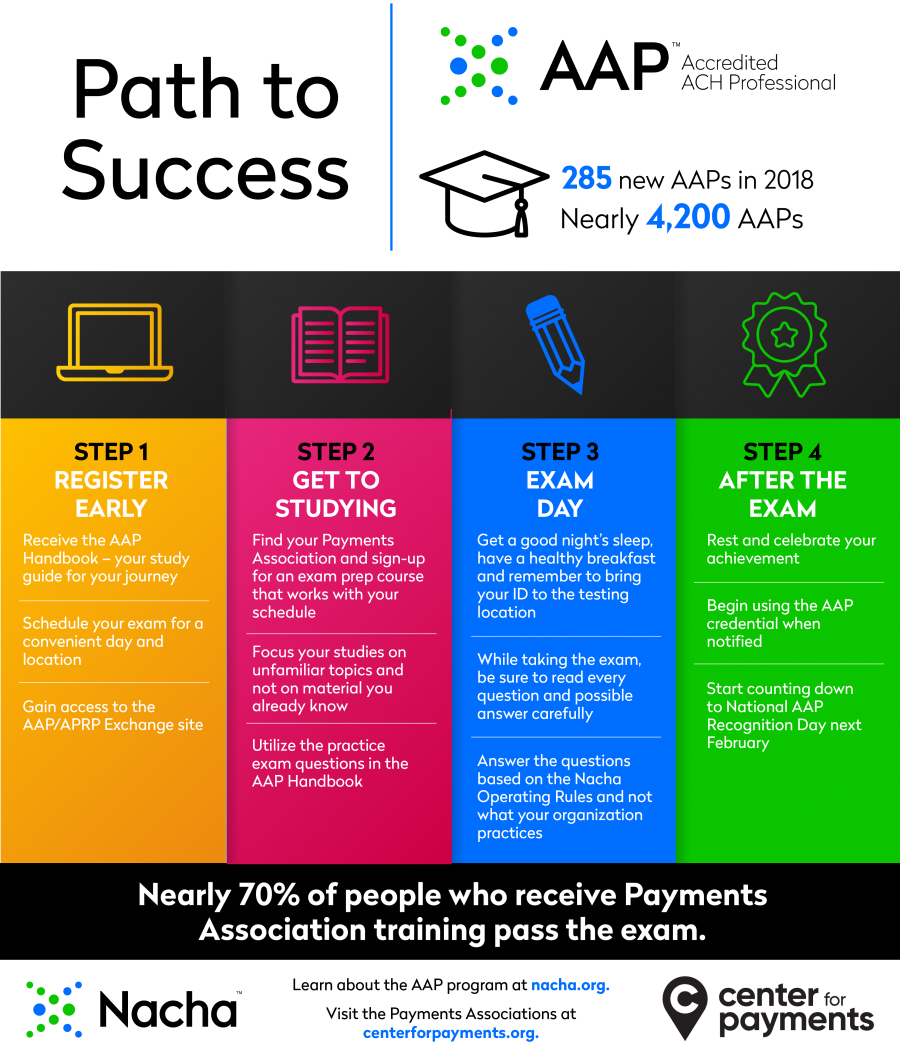 Path to Success

AAP™ Accredited ACH Professional

285 new AAPs in 2018
Nearly 4,200 AAPs

STEP 1
REGISTER EARLY

Receive the AAP Handbook – your study guide for your journey

Schedule your exam for a convenient day and location

Gain access to the AAP/APRP Exchange site

STEP 2
GET TO STUDYING

Find your Payments Association and sign-up for an exam prep course that works with your schedule

Focus your studies on unfamiliar topics and not on material you already know

Utilize the practice exam questions in the AAP Handbook

STEP 3
EXAM DAY

Get a good night's sleep, have a healthy breakfast and remember to bring your ID to the testing location

While taking the exam, be sure to read every question and possible answer carefully

Answer the questions based on the Nacha Operating Rules and not what your organization practices

STEP 4
AFTER THE EXAM

Rest and celebrate your achievement

Begin using the AAP credential when notified

Start counting down to National AAP Recognition Day next February

Nearly 70% of people who receive Payments Association training pass the exam.

Nacha™

Learn about the AAP program at nacha.org.

Visit the Payments Associations at centerforpayments.org.

center for payments